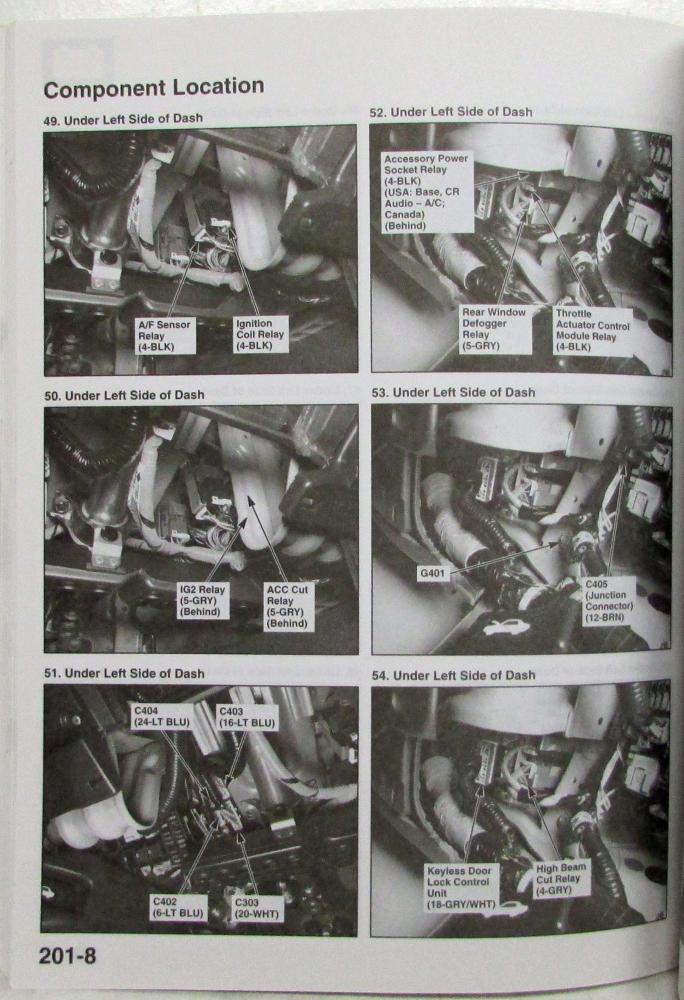 Component Location

49. Under Left Side of Dash

A/F Sensor Relay (4-BLK)

Ignition Coil Relay (4-BLK)

50. Under Left Side of Dash

IG2 Relay (5-GRY) (Behind)

ACC Cut Relay (5-GRY) (Behind)

51. Under Left Side of Dash

C404 (24-LT BLU)

C403 (16-LT BLU)

C402 (6-LT BLU)

C303 (20-WHT)

52. Under Left Side of Dash

Accessory Power Socket Relay (4-BLK) (USA: Base, CR Audio – A/C; Canada) (Behind)

Rear Window Defogger Relay (5-GRY)

Throttle Actuator Control Module Relay (4-BLK)

53. Under Left Side of Dash

G401

C405 (Junction Connector) (12-BRN)

54. Under Left Side of Dash

Keyless Door Lock Control Unit (18-GRY/WHT)

High Beam Cut Relay (4-GRY)

201-8