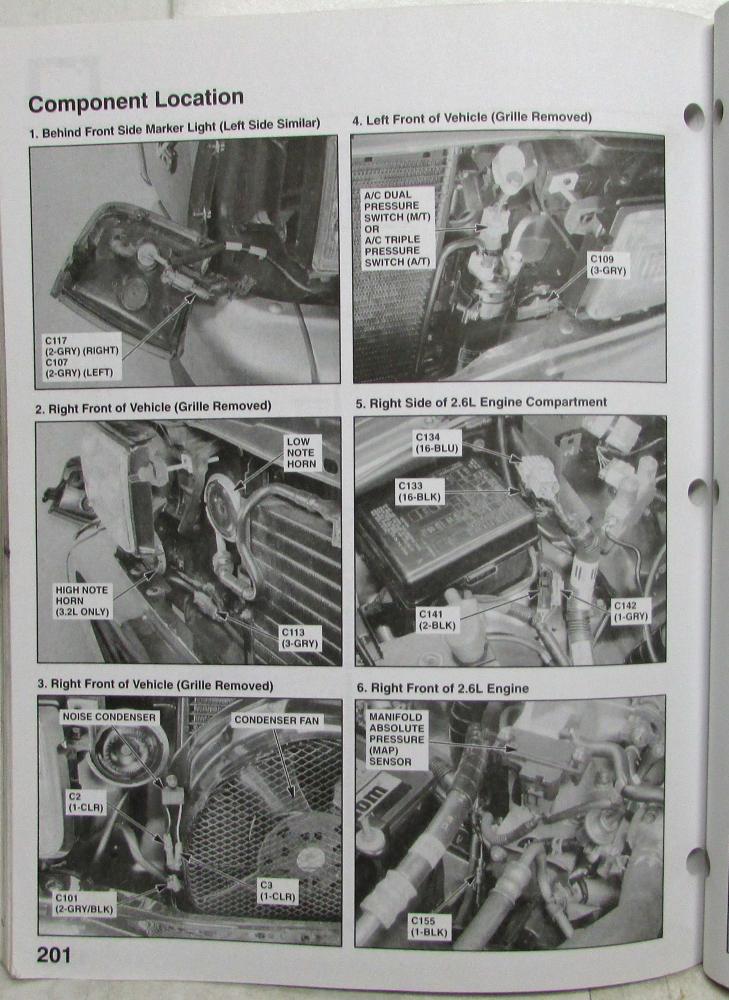 Component Location

1. Behind Front Side Marker Light (Left Side Similar)

C117
(2-GRY) (RIGHT)
C107
(2-GRY) (LEFT)

2. Right Front of Vehicle (Grille Removed)

LOW NOTE HORN

HIGH NOTE HORN (3.2L ONLY)

C113 (3-GRY)

3. Right Front of Vehicle (Grille Removed)

NOISE CONDENSER

CONDENSER FAN

C2 (1-CLR)

C3 (1-CLR)

C101 (2-GRY/BLK)

4. Left Front of Vehicle (Grille Removed)

A/C DUAL PRESSURE SWITCH (M/T) OR A/C TRIPLE PRESSURE SWITCH (A/T)

C109 (3-GRY)

5. Right Side of 2.6L Engine Compartment

C134 (16-BLU)

C133 (16-BLK)

C141 (2-BLK)

C142 (1-GRY)

6. Right Front of 2.6L Engine

MANIFOLD ABSOLUTE PRESSURE (MAP) SENSOR

C155 (1-BLK)

201