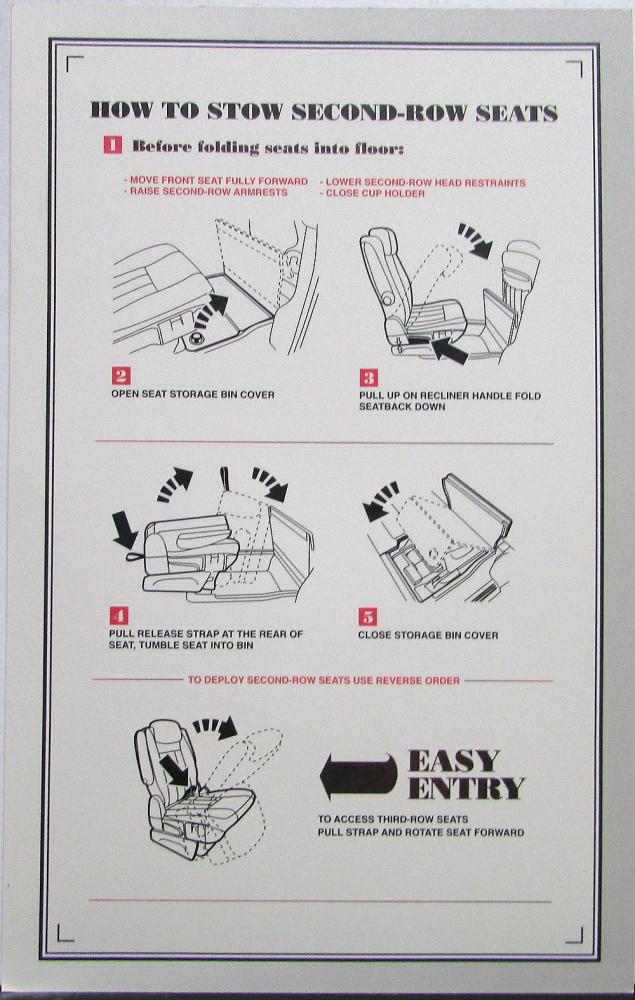 HOW TO STOW SECOND-ROW SEATS

1 Before folding seats into floor:

- MOVE FRONT SEAT FULLY FORWARD
- RAISE SECOND-ROW ARMRESTS
- LOWER SECOND-ROW HEAD RESTRAINTS
- CLOSE CUP HOLDER

2 OPEN SEAT STORAGE BIN COVER

3 PULL UP ON RECLINER HANDLE FOLD SEATBACK DOWN

4 PULL RELEASE STRAP AT THE REAR OF SEAT, TUMBLE SEAT INTO BIN

5 CLOSE STORAGE BIN COVER

TO DEPLOY SECOND-ROW SEATS USE REVERSE ORDER

EASY ENTRY

TO ACCESS THIRD-ROW SEATS PULL STRAP AND ROTATE SEAT FORWARD