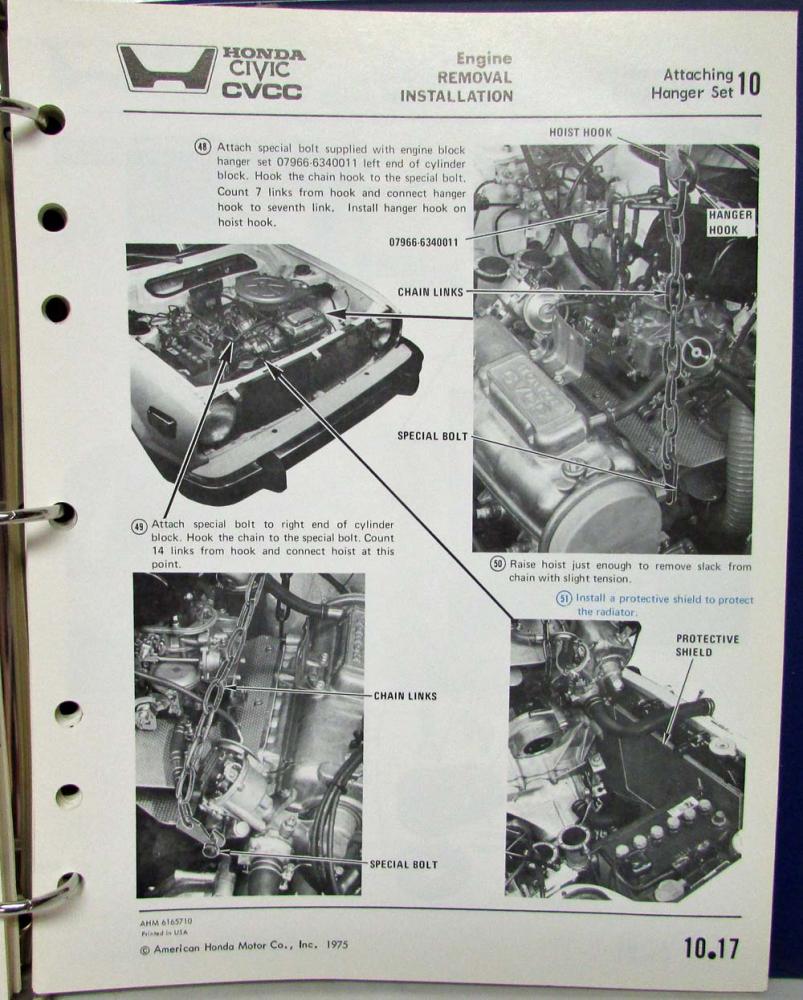 HONDA CIVIC CVCC

Engine REMOVAL INSTALLATION

Attaching Hanger Set 10

48 Attach special bolt supplied with engine block hanger set 07966-6340011 left end of cylinder block. Hook the chain hook to the special bolt. Count 7 links from hook and connect hanger hook to seventh link. Install hanger hook on hoist hook.

HOIST HOOK

HANGER HOOK

07966-6340011

CHAIN LINKS

SPECIAL BOLT

49 Attach special bolt to right end of cylinder block. Hook the chain to the special bolt. Count 14 links from hook and connect hoist at this point.

50 Raise hoist just enough to remove slack from chain with slight tension.

51 Install a protective shield to protect the radiator.

PROTECTIVE SHIELD

CHAIN LINKS

SPECIAL BOLT

AHM 6165710
Printed in USA

© American Honda Motor Co., Inc. 1975

10.17