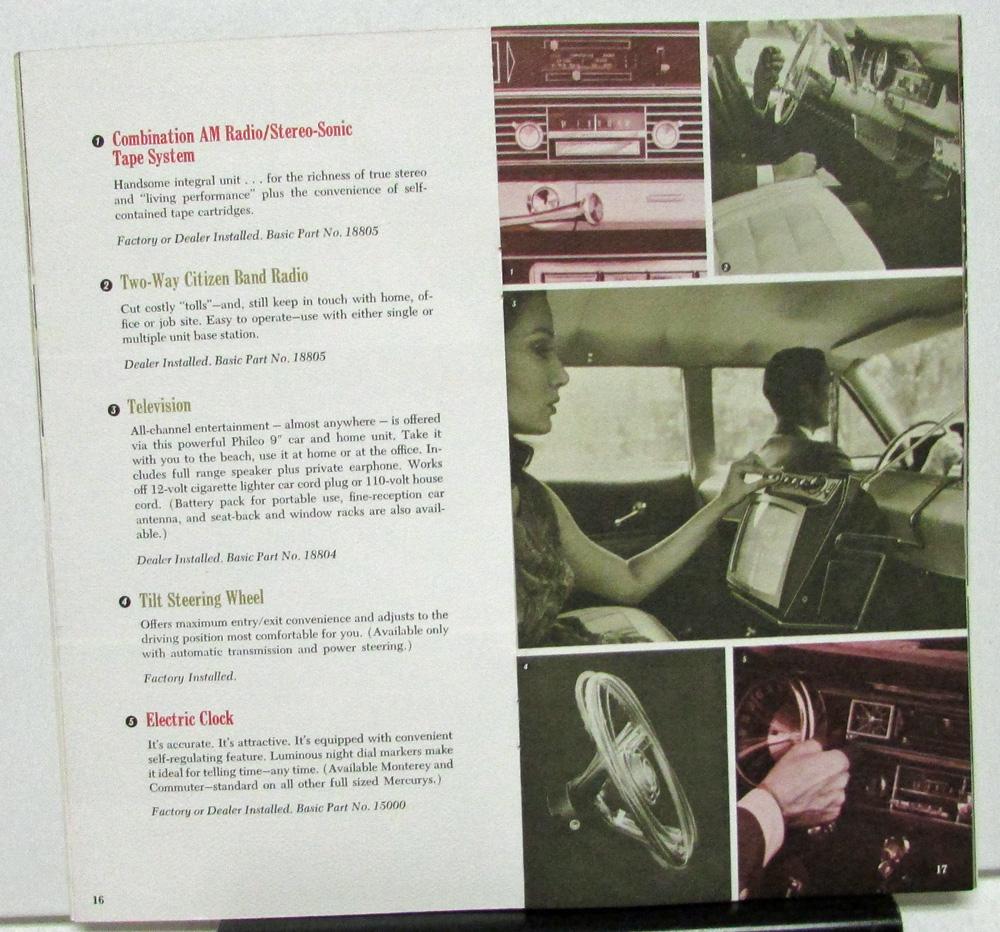 ❶ Combination AM Radio/Stereo-Sonic Tape System

Handsome integral unit . . . for the richness of true stereo and "living performance" plus the convenience of self-contained tape cartridges.

Factory or Dealer Installed. Basic Part No. 18805

❷ Two-Way Citizen Band Radio

Cut costly "tolls"—and, still keep in touch with home, office or job site. Easy to operate—use with either single or multiple unit base station.

Dealer Installed. Basic Part No. 18805

❸ Television

All-channel entertainment — almost anywhere — is offered via this powerful Philco 9" car and home unit. Take it with you to the beach, use it at home or at the office. Includes full range speaker plus private earphone. Works off 12-volt cigarette lighter car cord plug or 110-volt house cord. (Battery pack for portable use, fine-reception car antenna, and seat-back and window racks are also available.)

Dealer Installed. Basic Part No. 18804

❹ Tilt Steering Wheel

Offers maximum entry/exit convenience and adjusts to the driving position most comfortable for you. (Available only with automatic transmission and power steering.)

Factory Installed.

❺ Electric Clock

It's accurate. It's attractive. It's equipped with convenient self-regulating feature. Luminous night dial markers make it ideal for telling time—any time. (Available Monterey and Commuter—standard on all other full sized Mercurys.)

Factory or Dealer Installed. Basic Part No. 15000

16

1

2

3

4

5

17