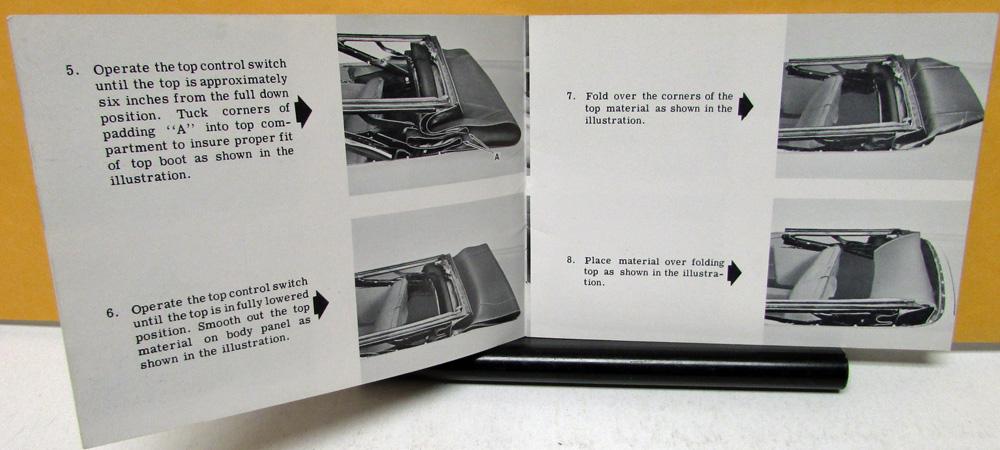 5. Operate the top control switch until the top is approximately six inches from the full down position. Tuck corners of padding "A" into top compartment to insure proper fit of top boot as shown in the illustration.

A

6. Operate the top control switch until the top is in fully lowered position. Smooth out the top material on body panel as shown in the illustration.

7. Fold over the corners of the top material as shown in the illustration.

8. Place material over folding top as shown in the illustration.